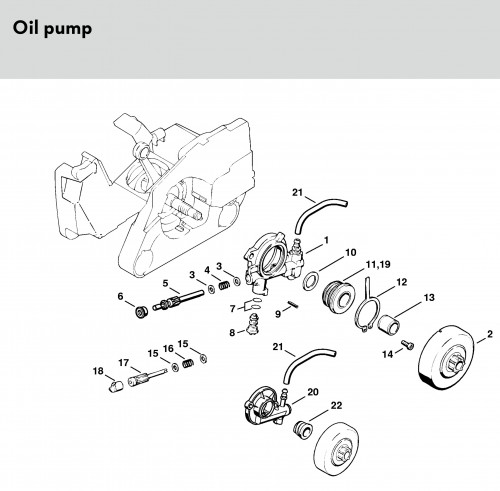 Oil pump

21
1
10
11,19
12
13
2
3
4
3
5
6
7
9
8
14
21
15
16
15
17
18
20
22